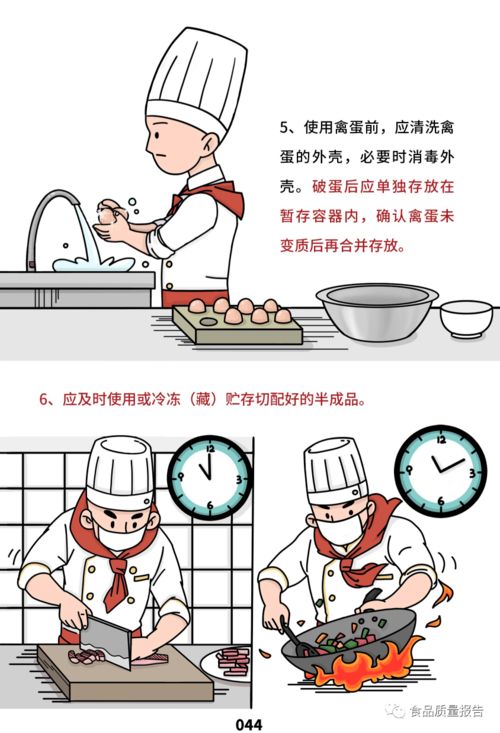 5、使用禽蛋前，应清洗禽蛋的外壳，必要时消毒外壳。破蛋后应单独存放在暂存容器内，确认禽蛋未变质后再合并存放。

6、应及时使用或冷冻（藏）贮存切配好的半成品。

12
3
6
9

12
3
6
9

044

食品质量报告